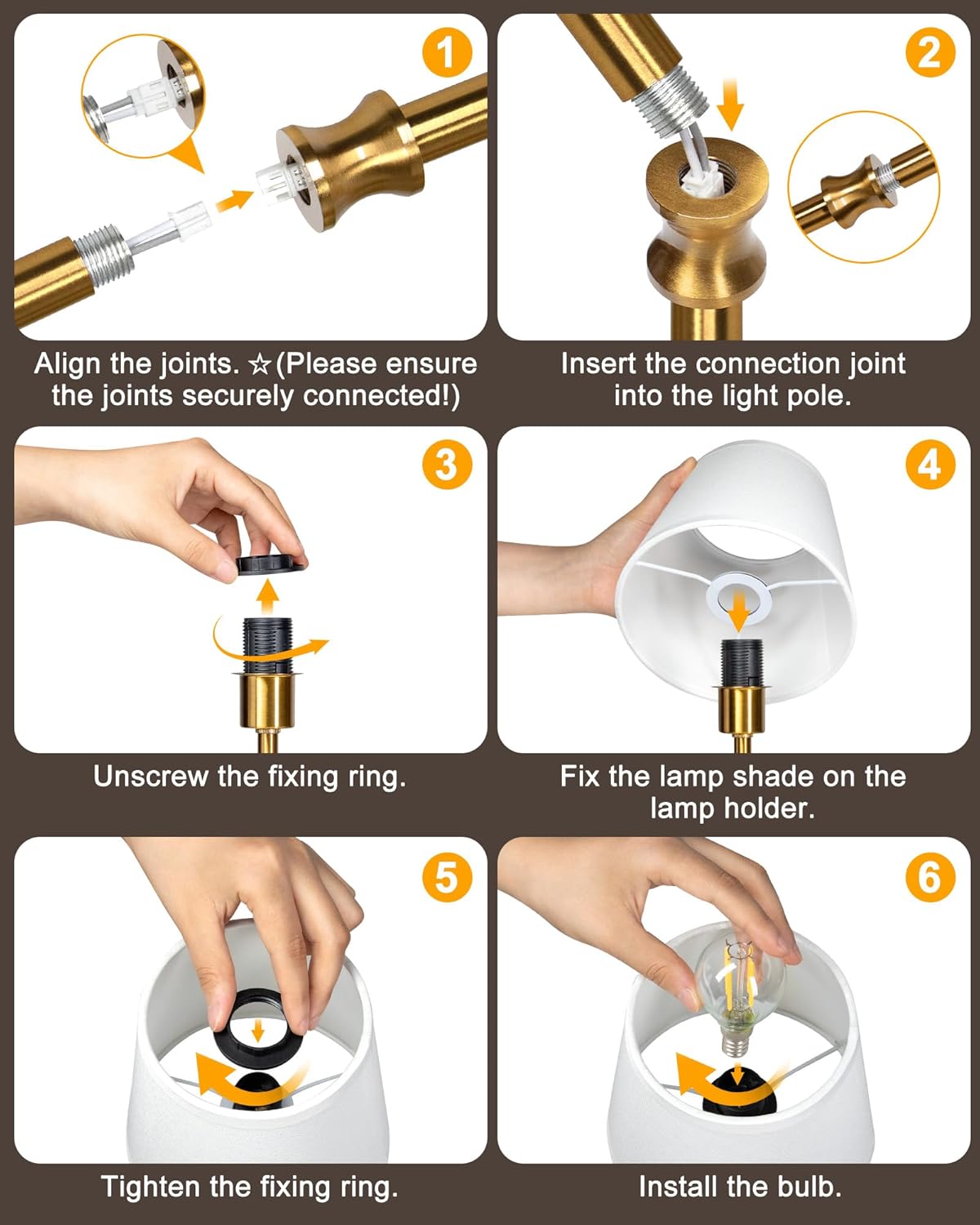 1

Align the joints. ☆(Please ensure the joints securely connected!)

2

Insert the connection joint into the light pole.

3

Unscrew the fixing ring.

4

Fix the lamp shade on the lamp holder.

5

Tighten the fixing ring.

6

Install the bulb.